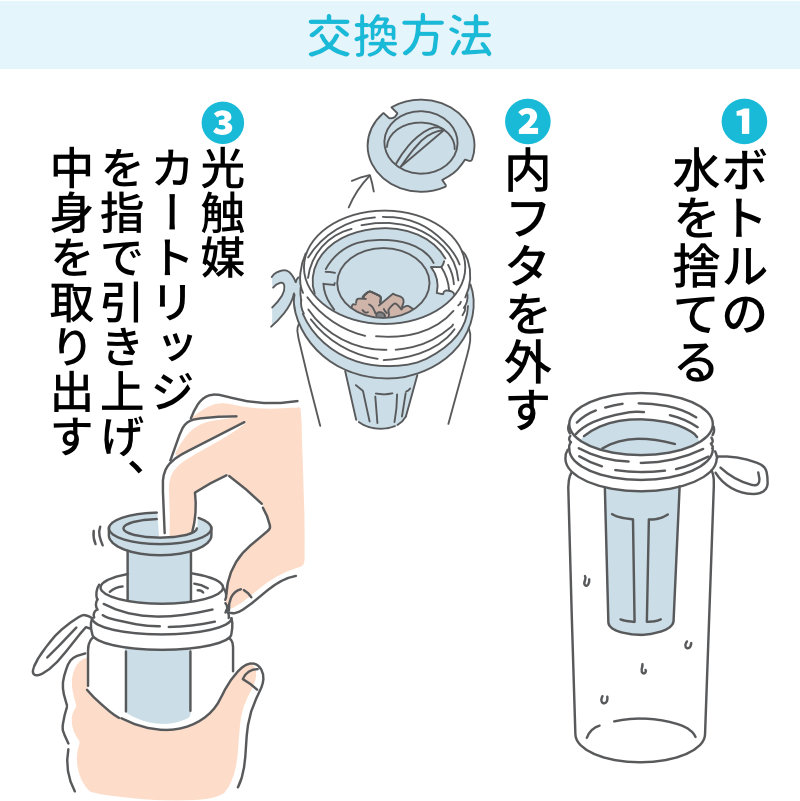 交換方法

1
ボトルの水を捨てる

2
内フタを外す

3
光触媒カートリッジを指で引き上げ、中身を取り出す